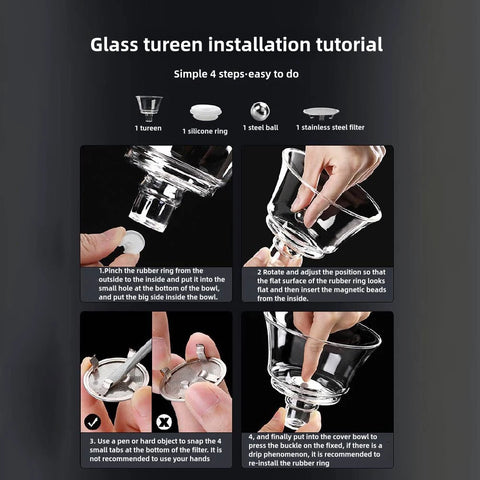 Glass tureen installation tutorial

Simple 4 steps·easy to do

1 tureen

1 silicone ring

1 steel ball

1 stainless steel filter

1.Pinch the rubber ring from the outside to the inside and put it into the small hole at the bottom of the bowl, and put the big side inside the bowl.

2 Rotate and adjust the position so that the flat surface of the rubber ring looks flat and then insert the magnetic beads from the inside.

3. Use a pen or hard object to snap the 4 small tabs at the bottom of the filter. It is not recommended to use your hands

4, and finally put into the cover bowl to press the buckle on the fixed, if there is a drip phenomenon, it is recommended to re-install the rubber ring